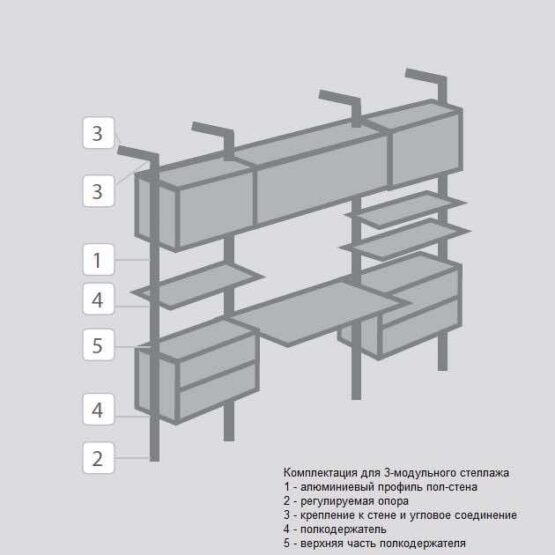 3
3
1
4
5
4
2

Комплектация для 3-модульного стеллажа
1 - алюминиевый профиль пол-стена
2 - регулируемая опора
3 - крепление к стене и угловое соединение
4 - полкодержатель
5 - верхняя часть полкодержателя