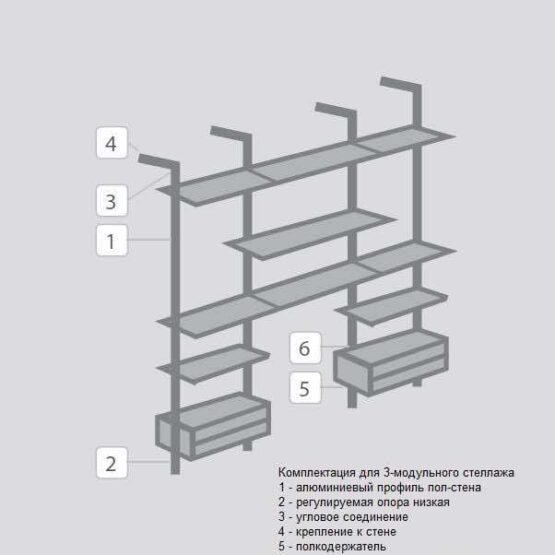 4

3

1

6

5

2

Комплектация для 3-модульного стеллажа
1 - алюминиевый профиль пол-стена
2 - регулируемая опора низкая
3 - угловое соединение
4 - крепление к стене
5 - полкодержатель